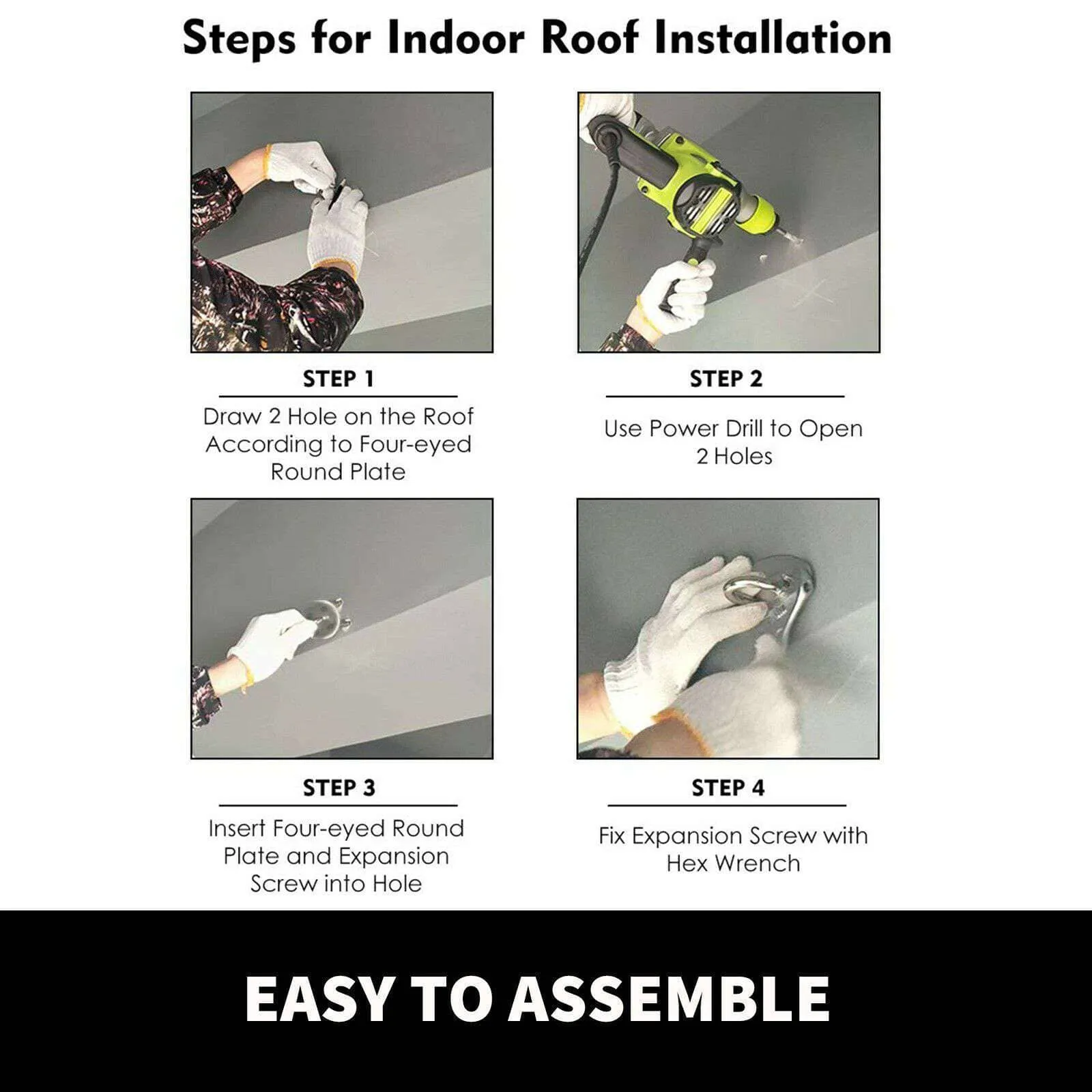 Steps for Indoor Roof Installation

STEP 1

Draw 2 Hole on the Roof According to Four-eyed Round Plate

STEP 2

Use Power Drill to Open 2 Holes

STEP 3

Insert Four-eyed Round Plate and Expansion Screw into Hole

STEP 4

Fix Expansion Screw with Hex Wrench

EASY TO ASSEMBLE